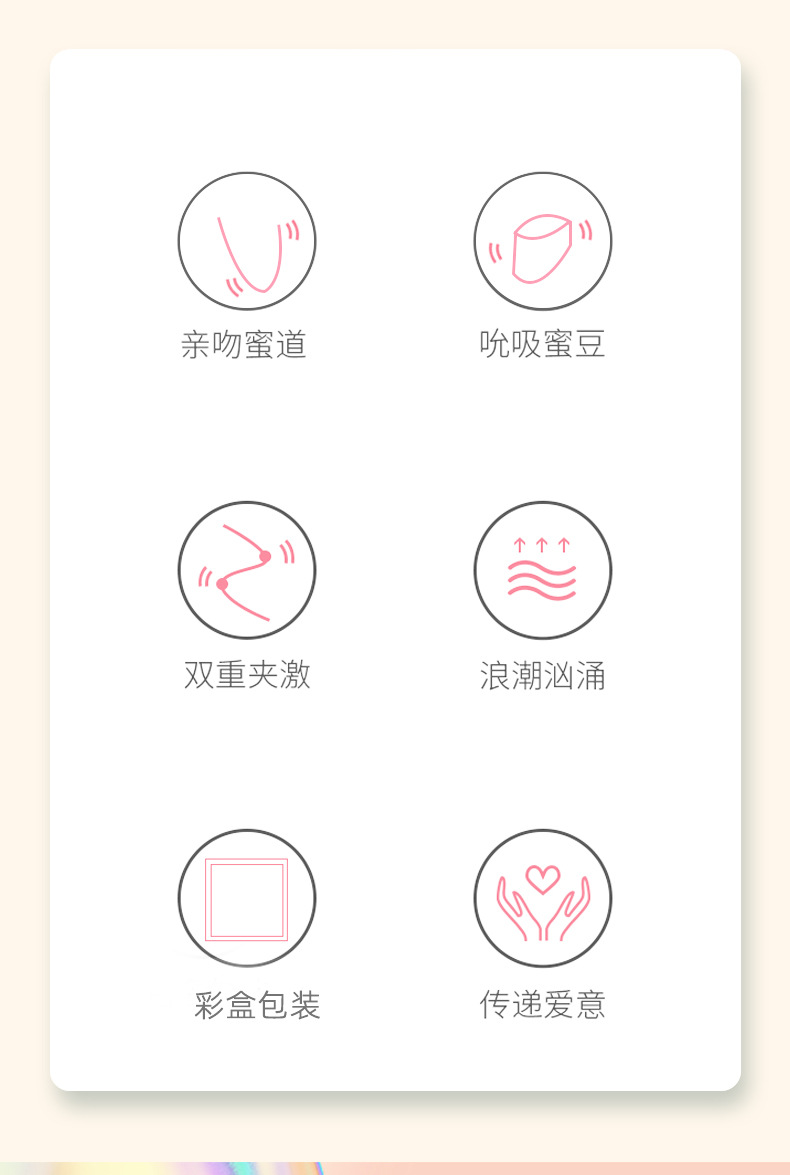 亲吻蜜道

吮吸蜜豆

双重夹激

浪潮汹涌

彩盒包装

传递爱意