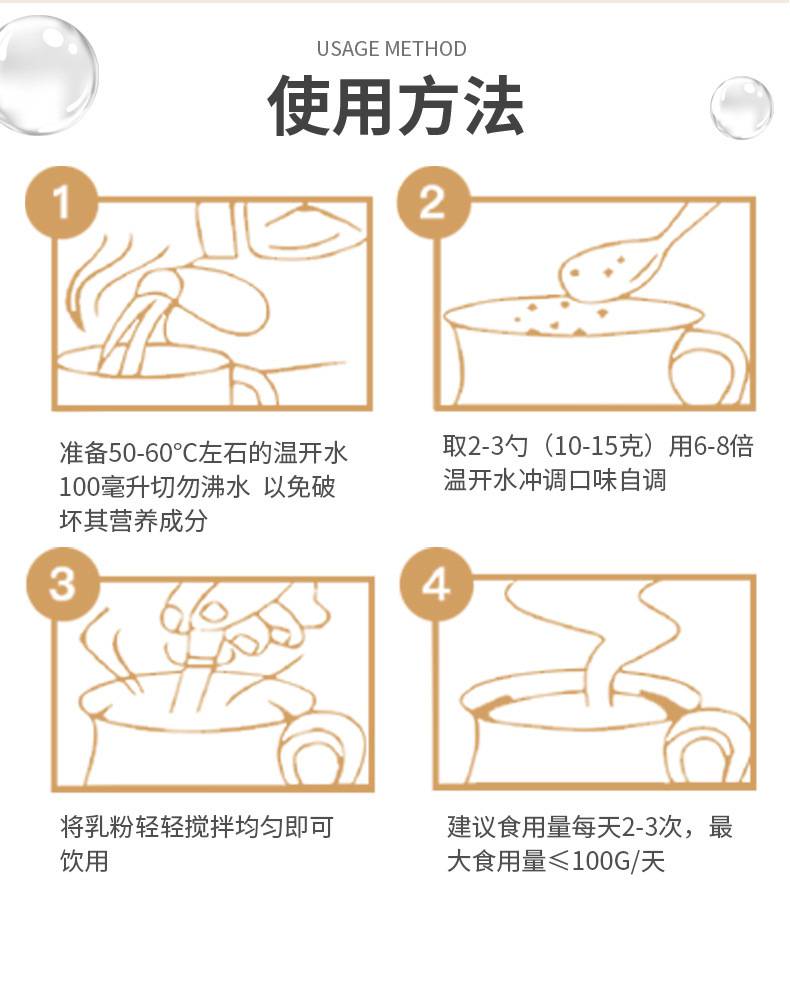 USAGE METHOD

使用方法

1

准备50-60°C左石的温开水100毫升切勿沸水 以免破坏其营养成分

2

取2-3勺（10-15克）用6-8倍温开水冲调口味自调

3

将乳粉轻轻搅拌均匀即可饮用

4

建议食用量每天2-3次，最大食用量≤100G/天