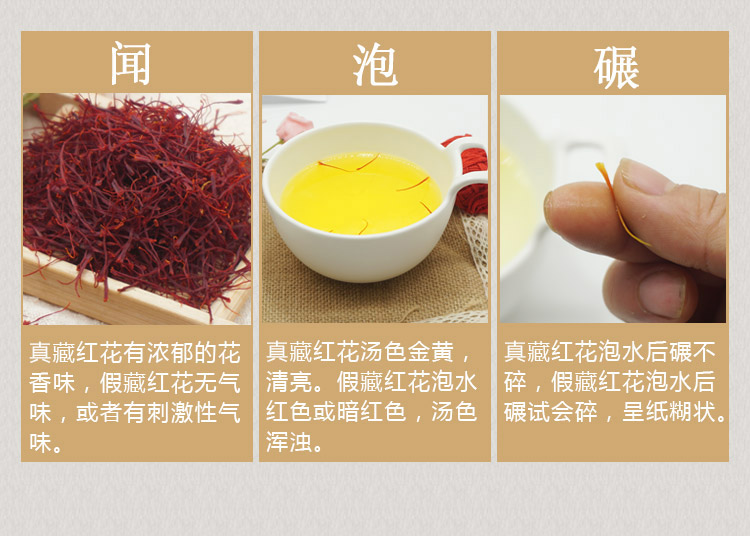 闻

真藏红花有浓郁的花香味，假藏红花无气味，或者有刺激性气味。

泡

真藏红花汤色金黄，清亮。假藏红花泡水红色或暗红色，汤色浑浊。

碾

真藏红花泡水后碾不碎，假藏红花泡水后碾试会碎，呈纸糊状。