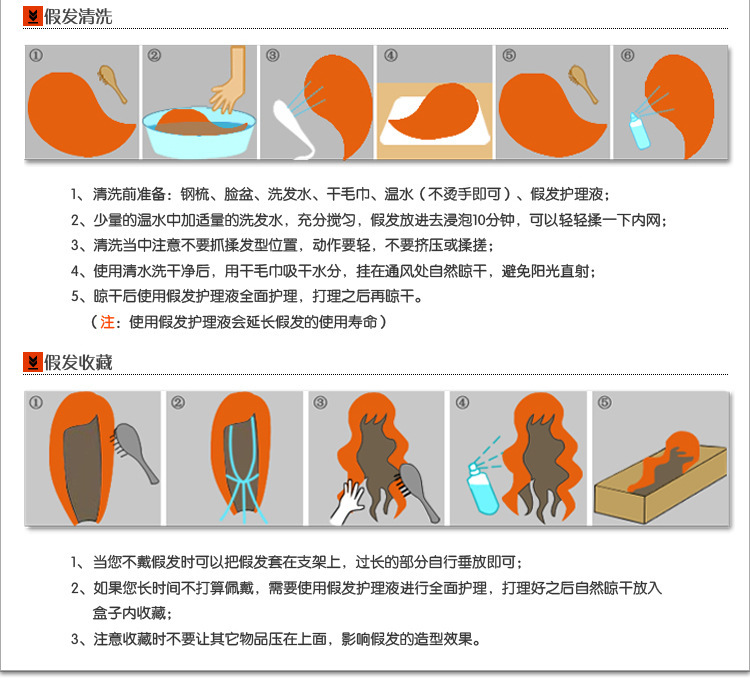 假发清洗

①
②
③
④
⑤
⑥

1、清洗前准备：钢梳、脸盆、洗发水、干毛巾、温水（不烫手即可）、假发护理液；
2、少量的温水中加适量的洗发水，充分搅匀，假发放进去浸泡10分钟，可以轻轻揉一下内网；
3、清洗当中注意不要抓揉发型位置，动作要轻，不要挤压或揉搓；
4、使用清水洗干净后，用干毛巾吸干水分，挂在通风处自然晾干，避免阳光直射；
5、晾干后使用假发护理液全面护理，打理之后再晾干。
（注：使用假发护理液会延长假发的使用寿命）

假发收藏

①
②
③
④
⑤

1、当您不戴假发时可以把假发套在支架上，过长的部分自行垂放即可；
2、如果您长时间不打算佩戴，需要使用假发护理液进行全面护理，打理好之后自然晾干放入盒子内收藏；
3、注意收藏时不要让其它物品压在上面，影响假发的造型效果。